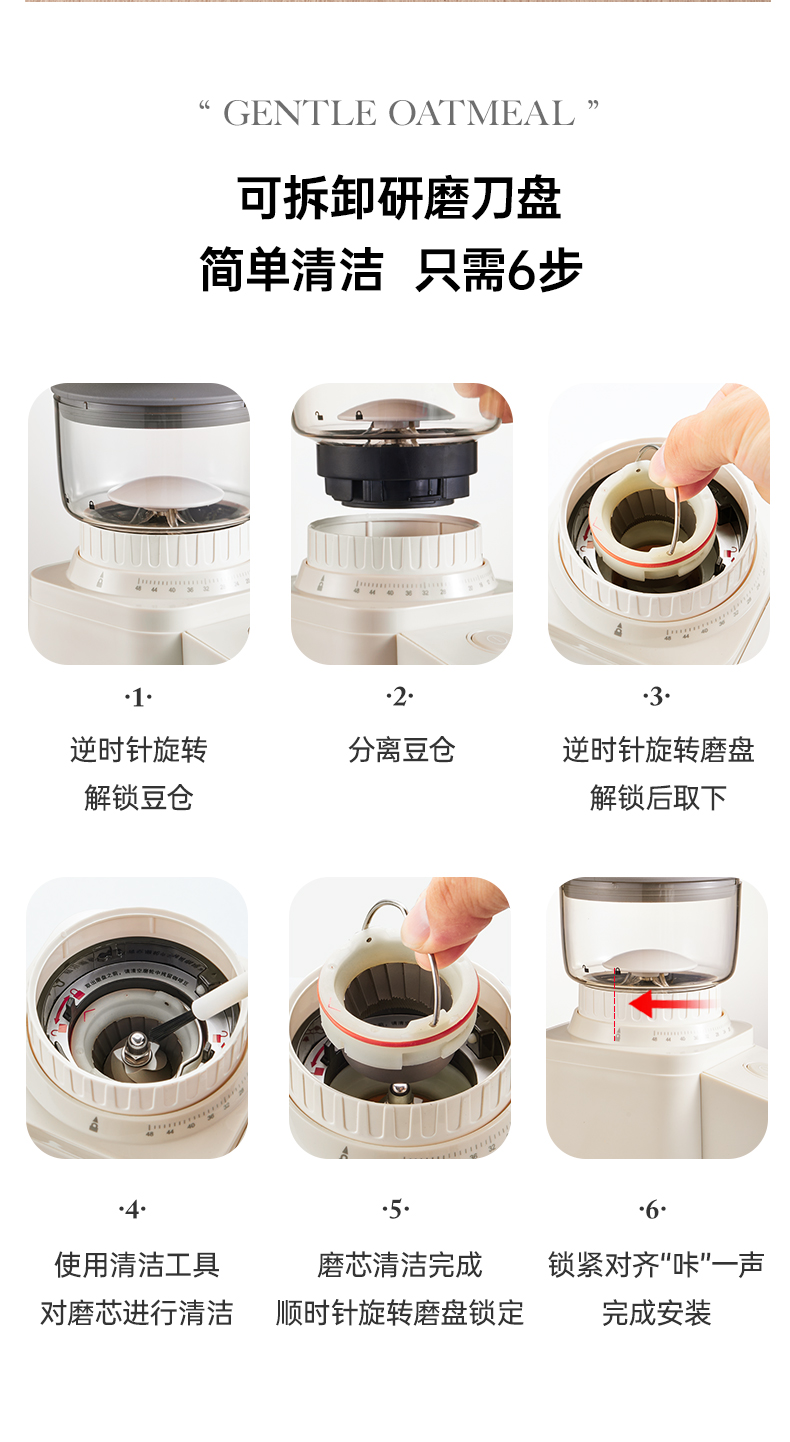 “ GENTLE OATMEAL ”

可拆卸研磨刀盘
简单清洁 只需6步

·1·
逆时针旋转
解锁豆仓

·2·
分离豆仓

·3·
逆时针旋转磨盘
解锁后取下

·4·
使用清洁工具
对磨芯进行清洁

·5·
磨芯清洁完成
顺时针旋转磨盘锁定

·6·
锁紧对齐“咔”一声
完成安装